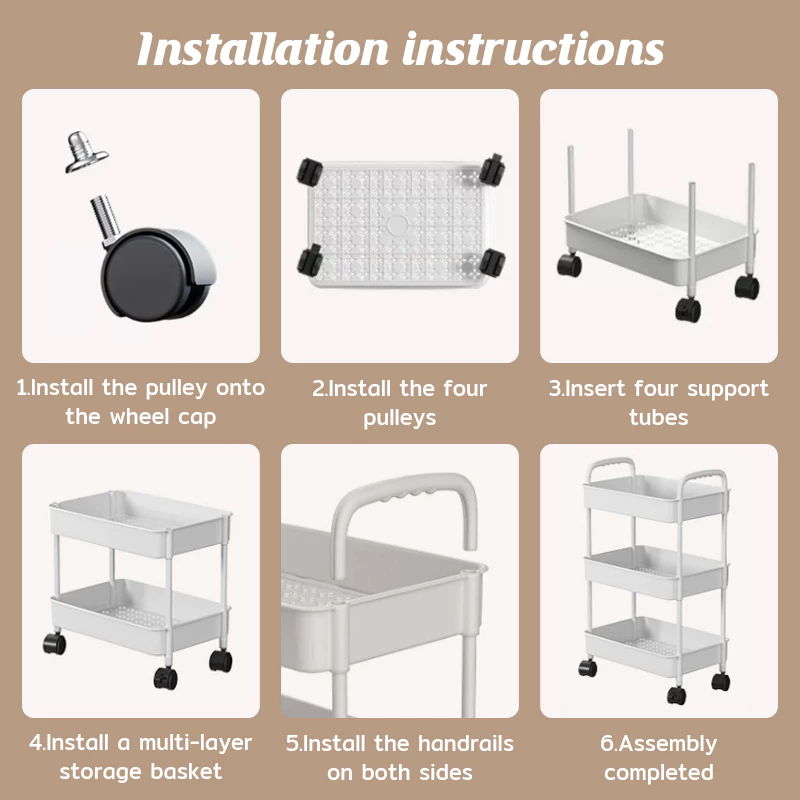 Installation instructions

1.Install the pulley onto the wheel cap

2.Install the four pulleys

3.Insert four support tubes

4.Install a multi-layer storage basket

5.Install the handrails on both sides

6.Assembly completed